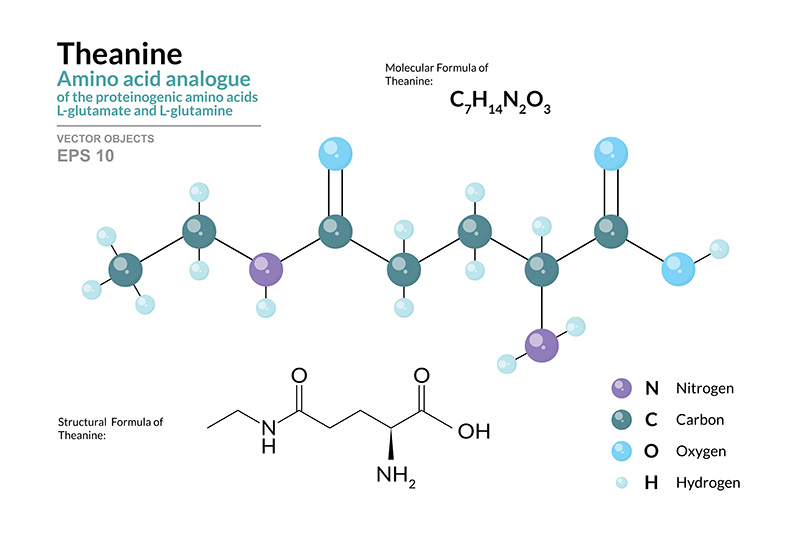 Theanine
Amino acid analogue
of the proteinogenic amino acids L-glutamate and L-glutamine

VECTOR OBJECTS
EPS 10

Molecular Formula of Theanine:
$C_7H_{14}N_2O_3$

Structural Formula of Theanine:

O
O
N
H
OH
$NH_2$

N Nitrogen
C Carbon
O Oxygen
H Hydrogen